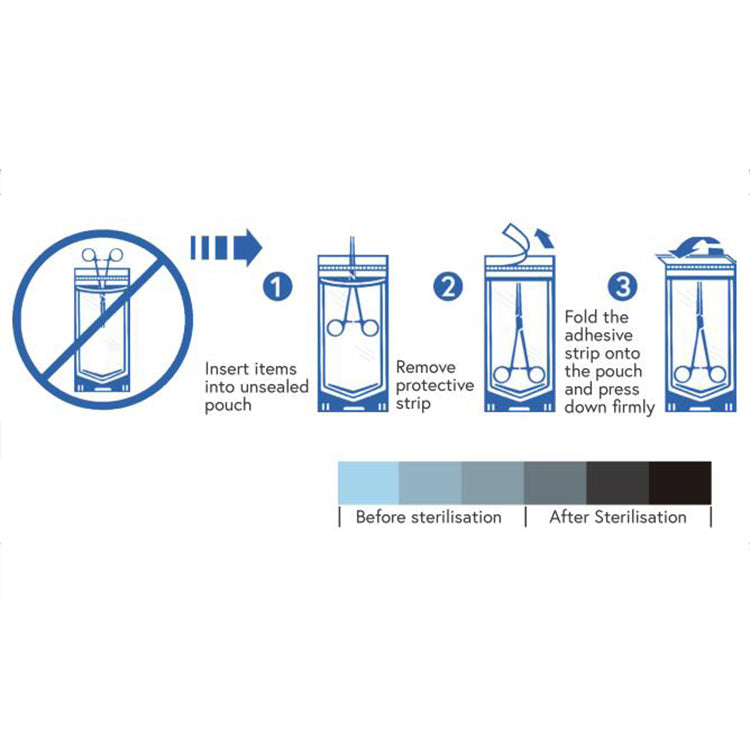 1

Insert items into unsealed pouch

2

Remove protective strip

3

Fold the adhesive strip onto the pouch and press down firmly

| Before sterilisation | After Sterilisation |